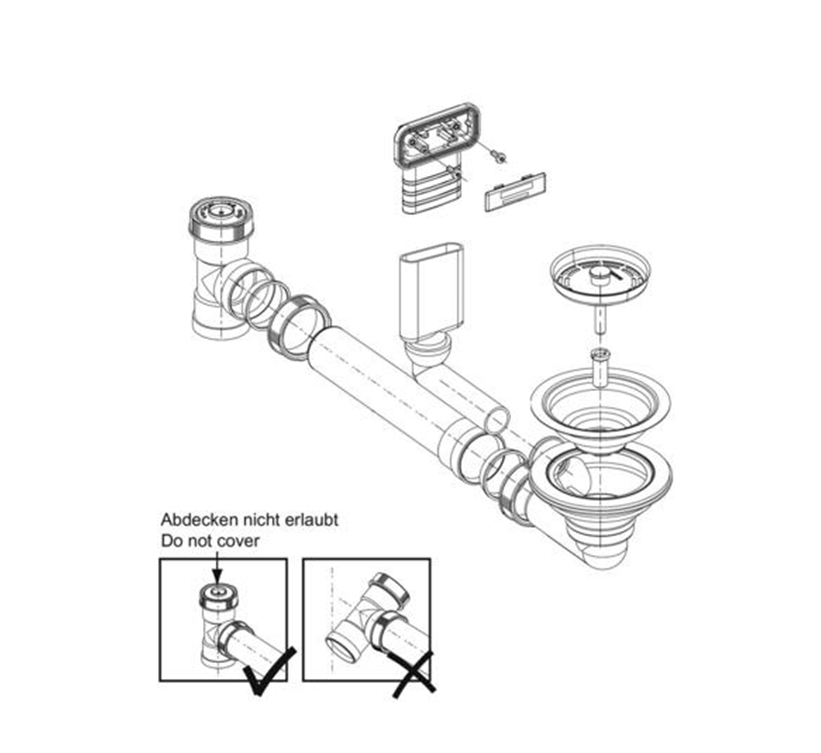 Abdecken nicht erlaubt
Do not cover